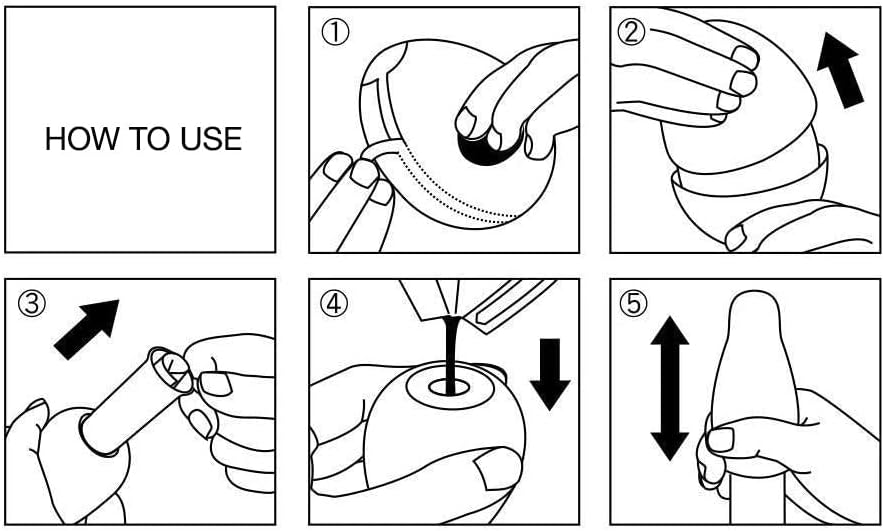 HOW TO USE

①

②

③

④

⑤